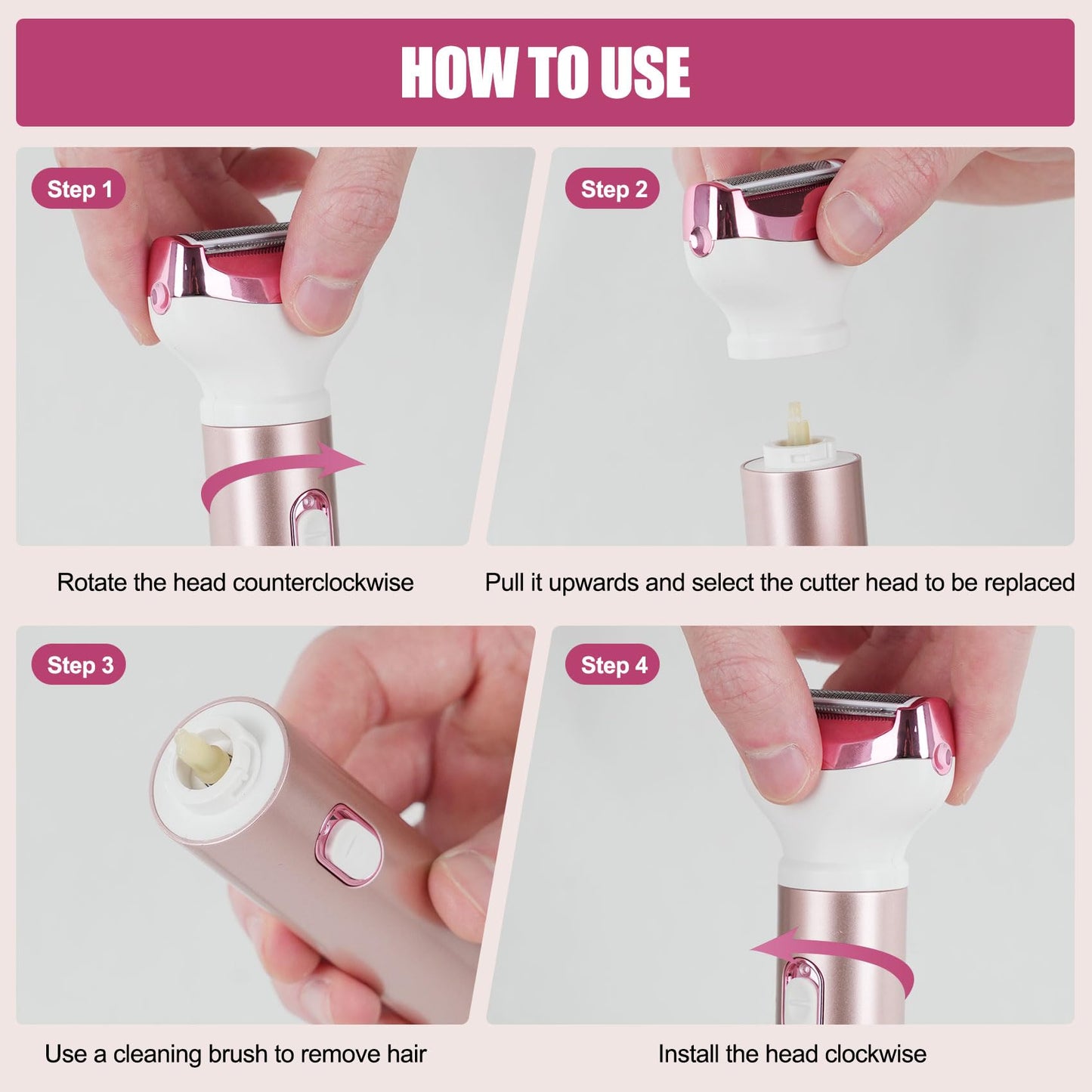 HOW TO USE

Step 1

Rotate the head counterclockwise

Step 2

Pull it upwards and select the cutter head to be replaced

Step 3

Use a cleaning brush to remove hair

Step 4

Install the head clockwise